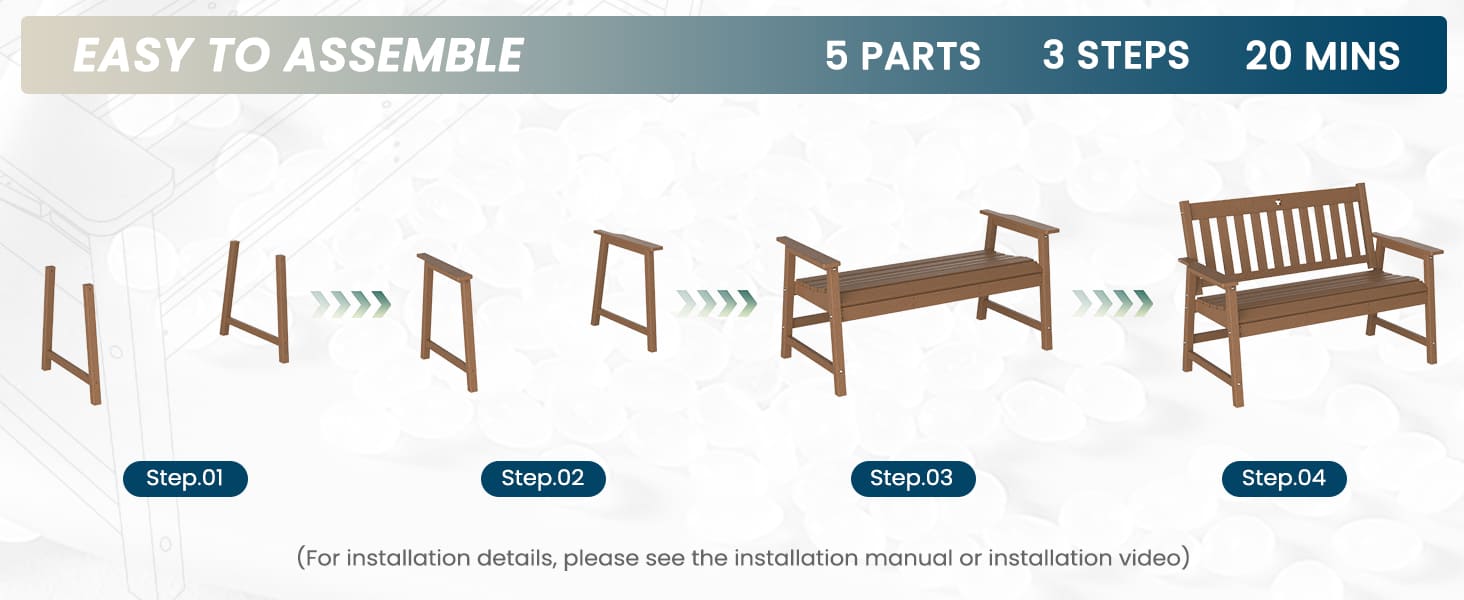 EASY TO ASSEMBLE

5 PARTS

3 STEPS

20 MINS

Step.01

Step.02

Step.03

Step.04

(For installation details, please see the installation manual or installation video)