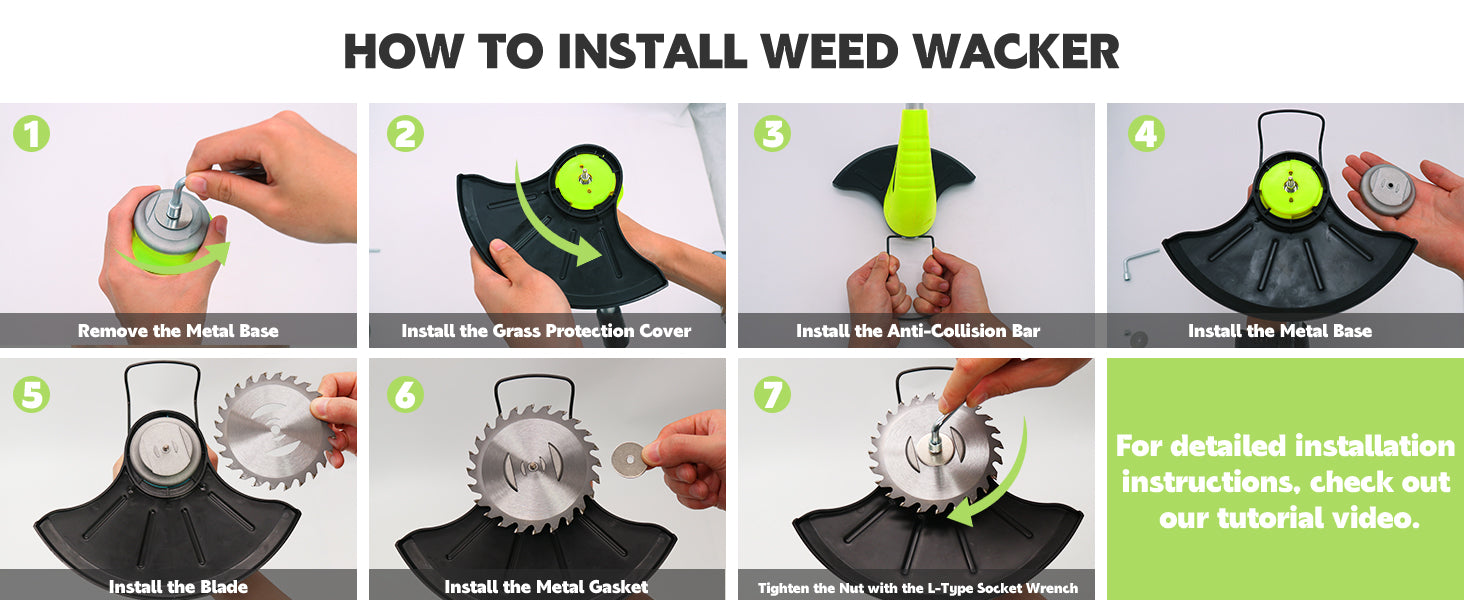 HOW TO INSTALL WEED WACKER

1
Remove the Metal Base

2
Install the Grass Protection Cover

3
Install the Anti-Collision Bar

4
Install the Metal Base

5
Install the Blade

6
Install the Metal Gasket

7
Tighten the Nut with the L-Type Socket Wrench

For detailed installation instructions, check out our tutorial video.