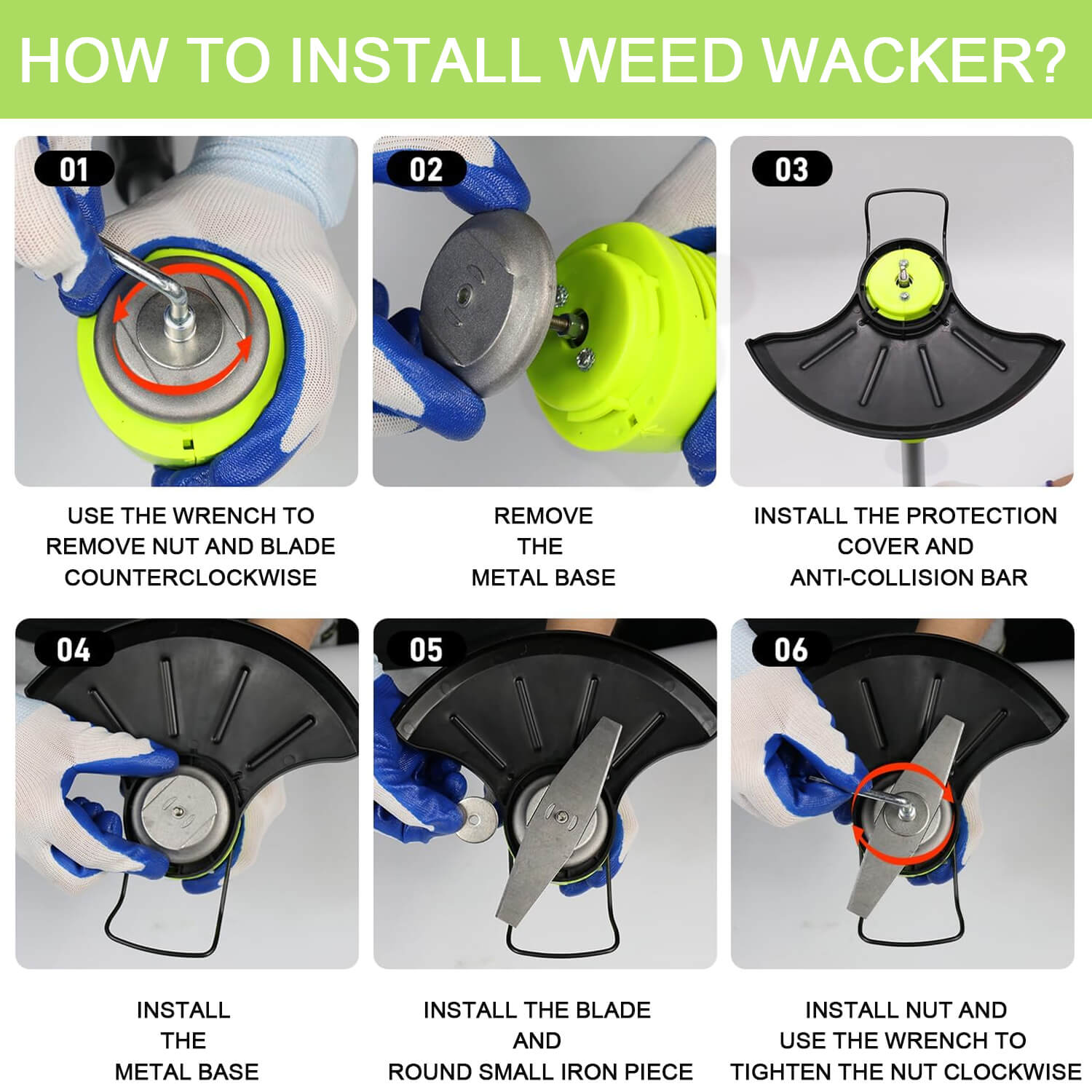 HOW TO INSTALL WEED WACKER?

01

USE THE WRENCH TO REMOVE NUT AND BLADE COUNTERCLOCKWISE

02

REMOVE THE METAL BASE

03

INSTALL THE PROTECTION COVER AND ANTI-COLLISION BAR

04

INSTALL THE METAL BASE

05

INSTALL THE BLADE AND ROUND SMALL IRON PIECE

06

INSTALL NUT AND USE THE WRENCH TO TIGHTEN THE NUT CLOCKWISE