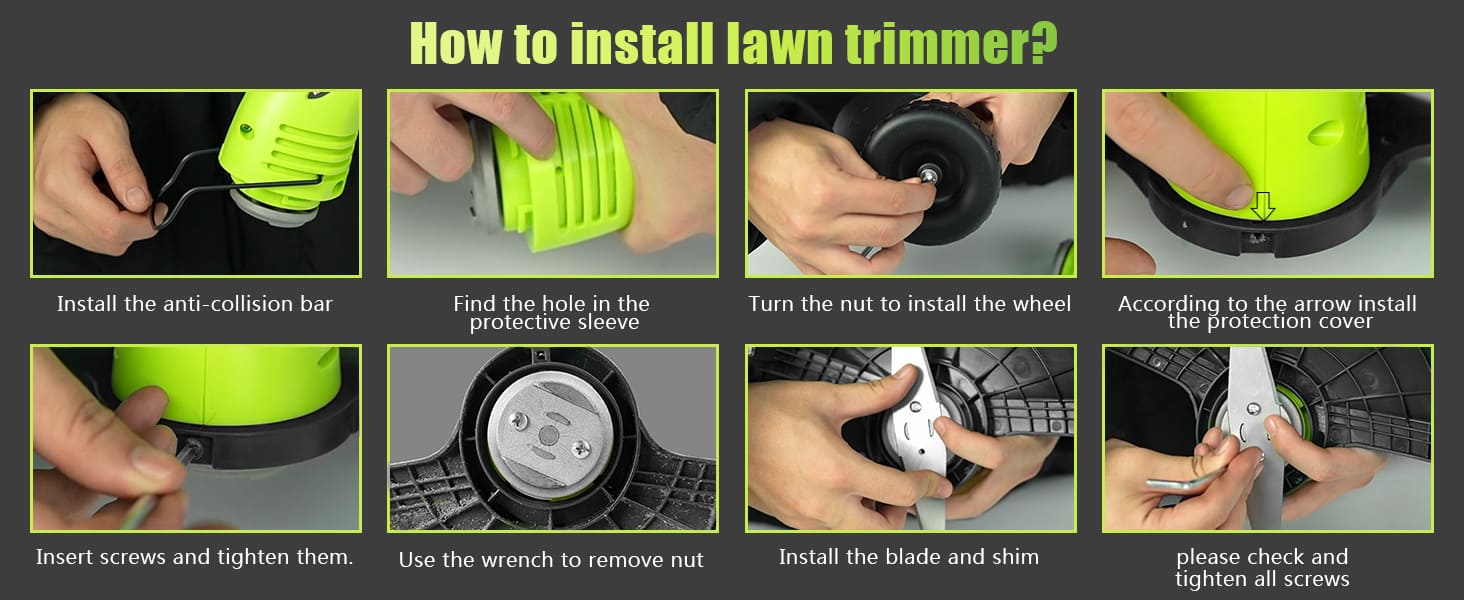 How to install lawn trimmer?

Install the anti-collision bar

Find the hole in the protective sleeve

Turn the nut to install the wheel

According to the arrow install the protection cover

Insert screws and tighten them.

Use the wrench to remove nut

Install the blade and shim

please check and tighten all screws