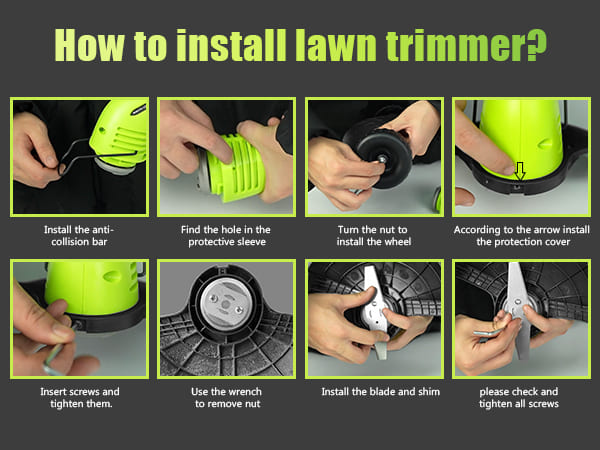 How to install lawn trimmer?

Install the anti-collision bar

Find the hole in the protective sleeve

Turn the nut to install the wheel

According to the arrow install the protection cover

Insert screws and tighten them.

Use the wrench to remove nut

Install the blade and shim

please check and tighten all screws