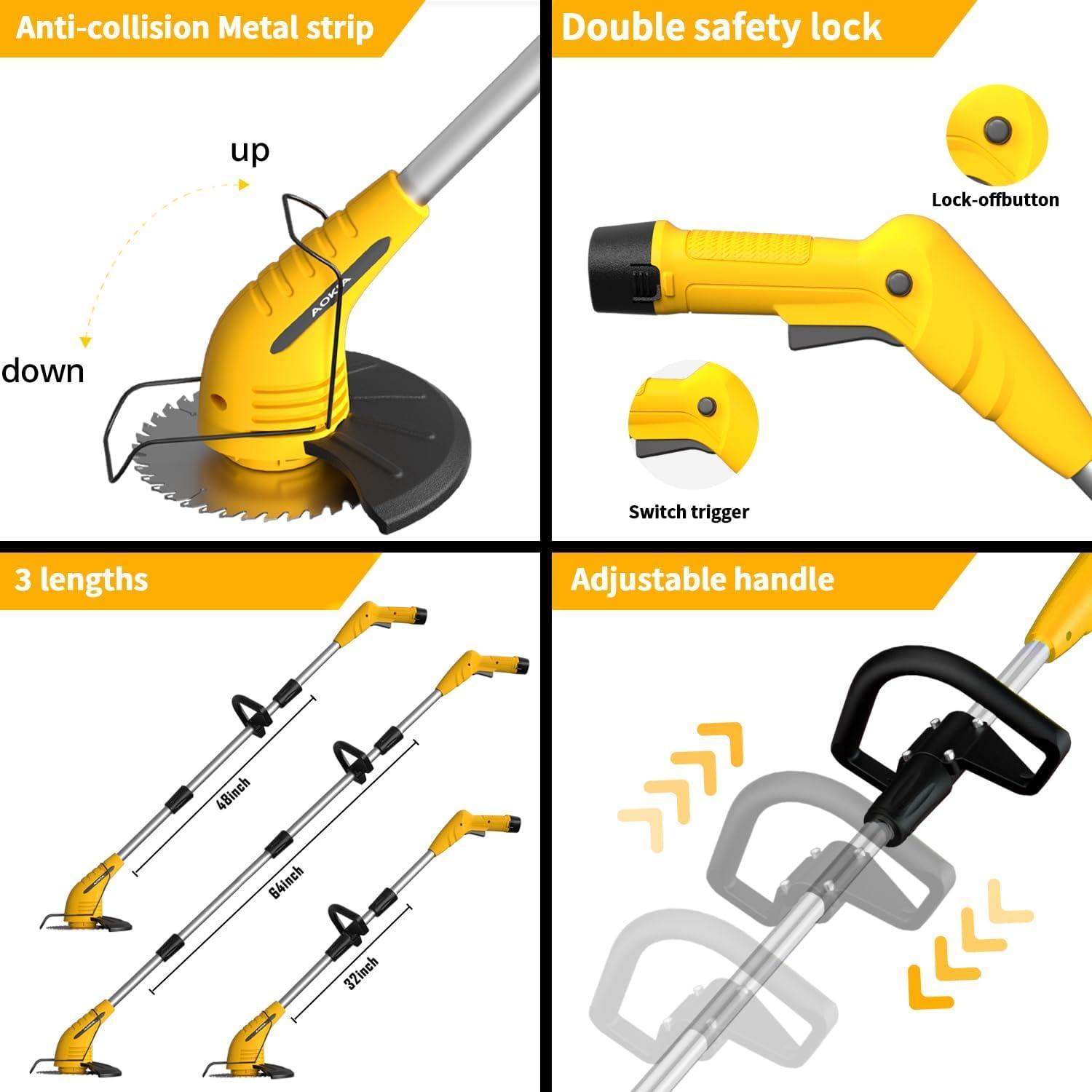 Anti-collision Metal strip

up

down

AOKA

Double safety lock

Lock-offbutton

Switch trigger

3 lengths

48inch

64inch

32inch

Adjustable handle