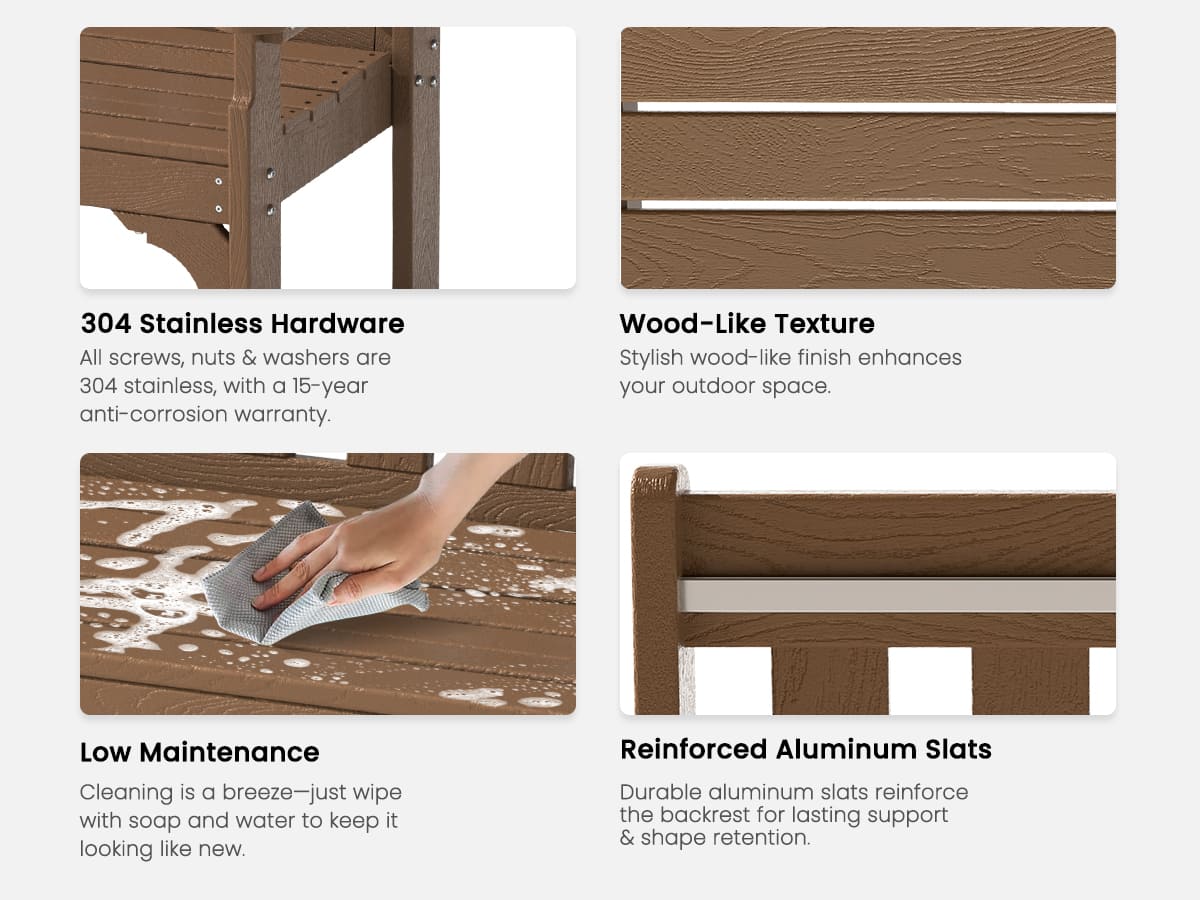 304 Stainless Hardware
All screws, nuts & washers are 304 stainless, with a 15-year anti-corrosion warranty.

Wood-Like Texture
Stylish wood-like finish enhances your outdoor space.

Low Maintenance
Cleaning is a breeze—just wipe with soap and water to keep it looking like new.

Reinforced Aluminum Slats
Durable aluminum slats reinforce the backrest for lasting support & shape retention.