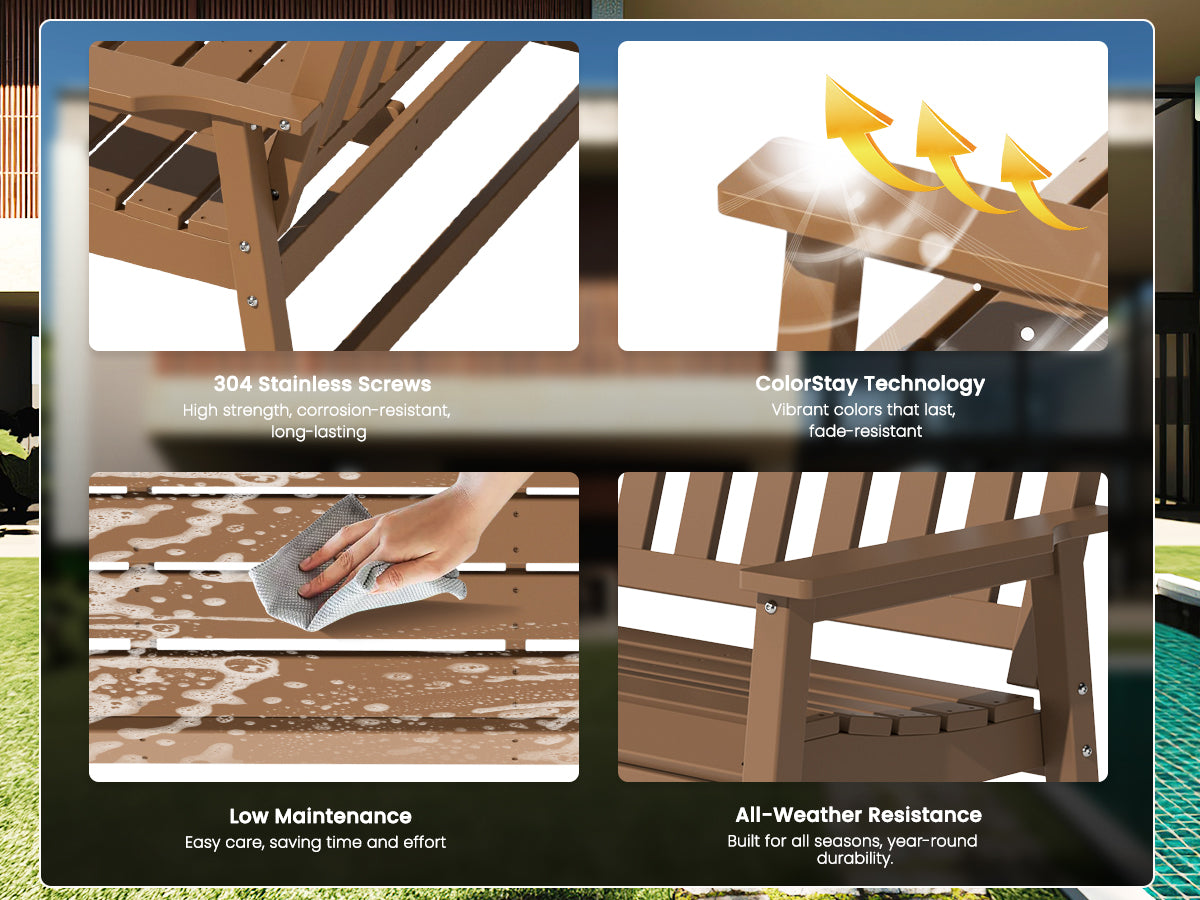 304 Stainless Screws
High strength, corrosion-resistant, long-lasting

ColorStay Technology
Vibrant colors that last, fade-resistant

Low Maintenance
Easy care, saving time and effort

All-Weather Resistance
Built for all seasons, year-round durability.