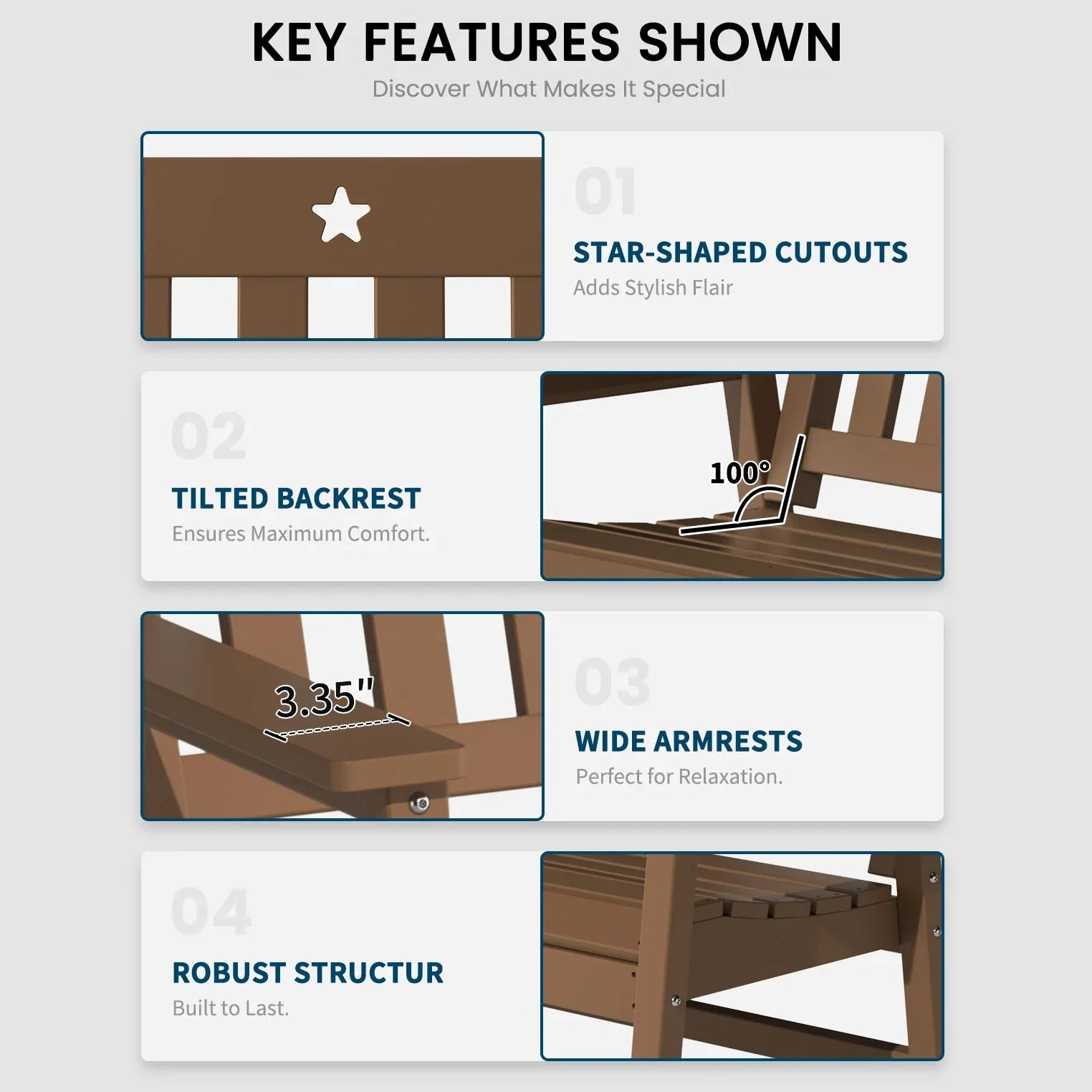 KEY FEATURES SHOWN
Discover What Makes It Special

01
STAR-SHAPED CUTOUTS
Adds Stylish Flair

02
TILTED BACKREST
Ensures Maximum Comfort.

100°

3.35"

03
WIDE ARMRESTS
Perfect for Relaxation.

04
ROBUST STRUCTUR
Built to Last.