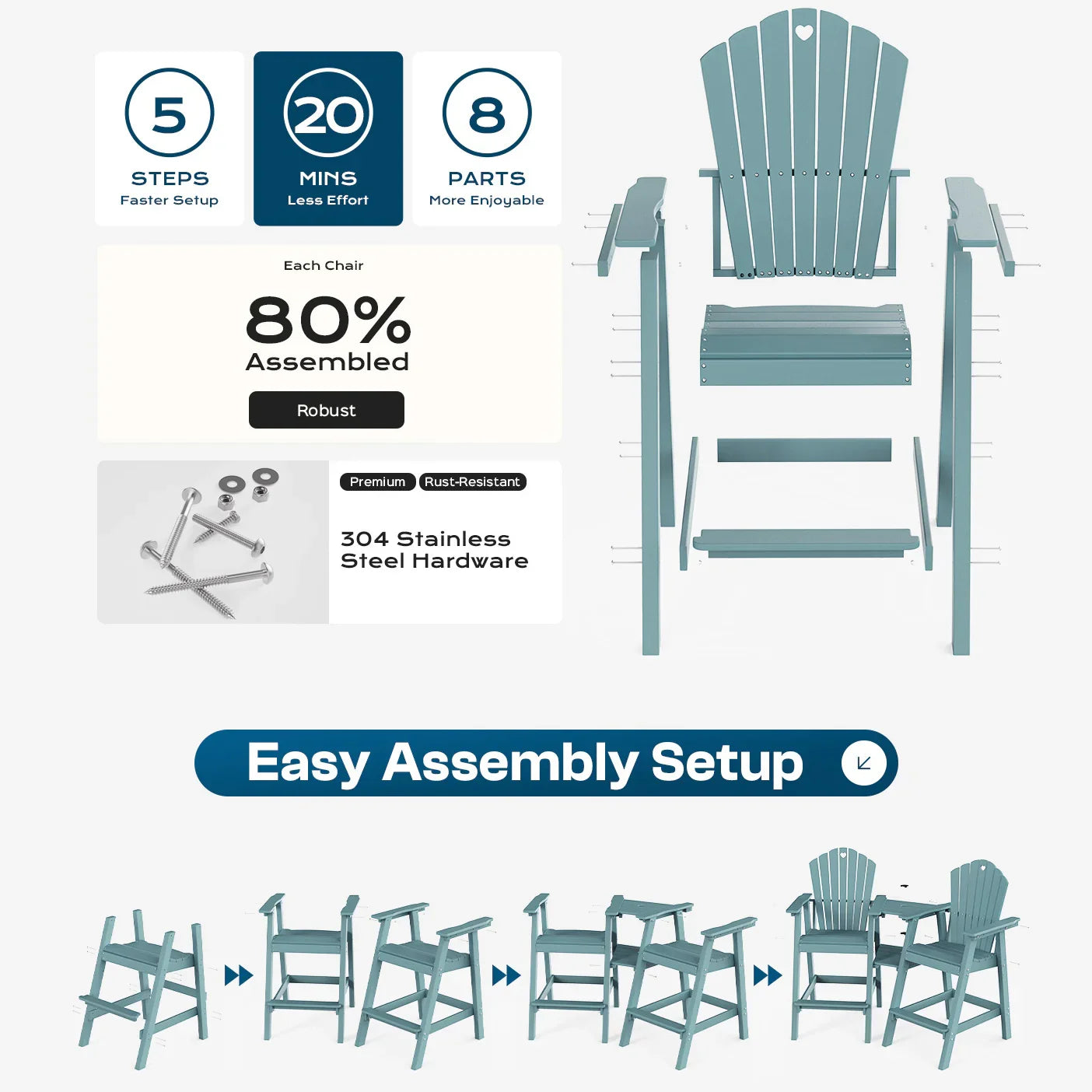 5
STEPS
Faster Setup

20
MINS
Less Effort

8
PARTS
More Enjoyable

Each Chair
80%
Assembled
Robust

Premium Rust-Resistant
304 Stainless Steel Hardware

Easy Assembly Setup