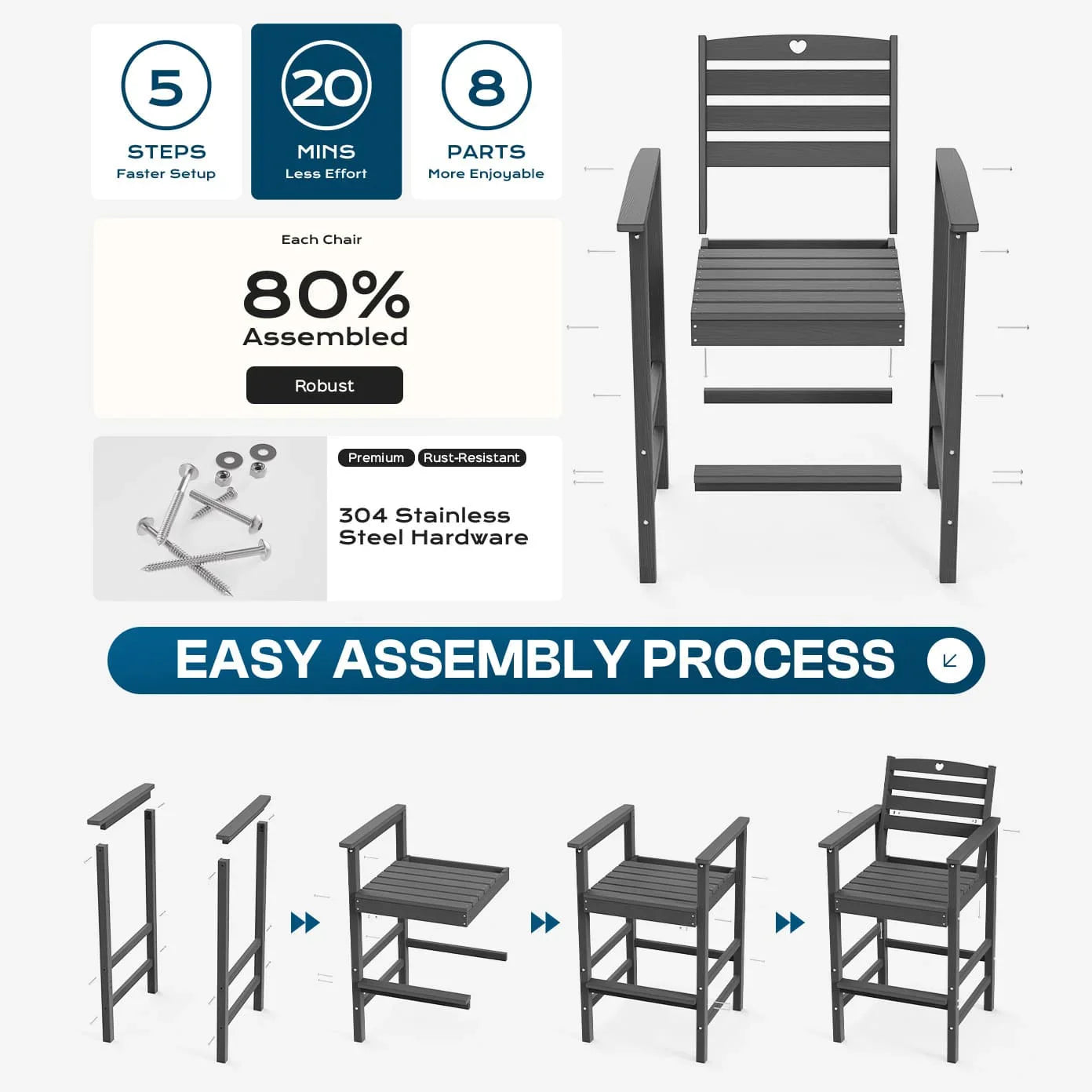 5
STEPS
Faster Setup

20
MINS
Less Effort

8
PARTS
More Enjoyable

Each Chair
80%
Assembled
Robust

Premium Rust-Resistant
304 Stainless Steel Hardware

EASY ASSEMBLY PROCESS